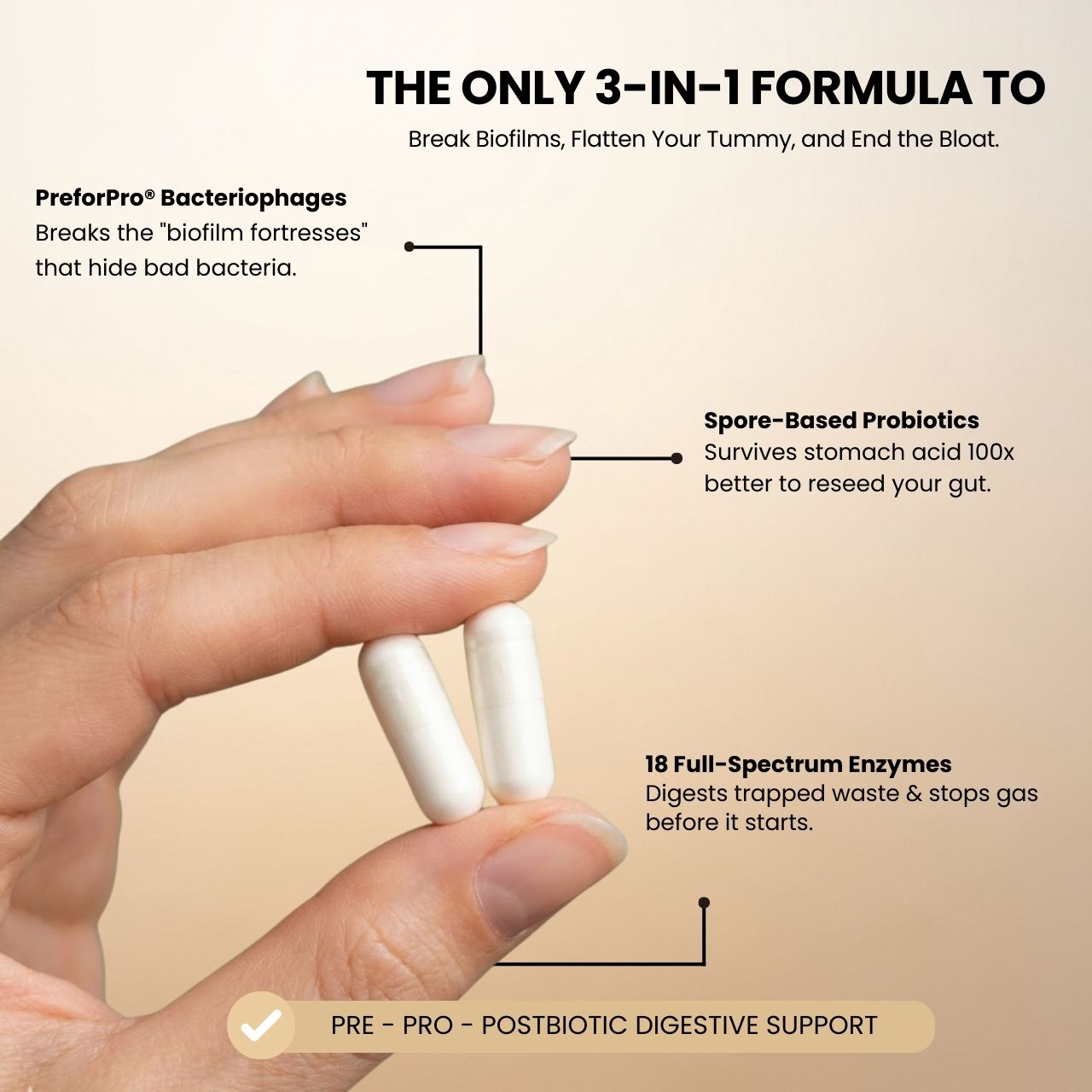 THE ONLY 3-IN-1 FORMULA TO

Break Biofilms, Flatten Your Tummy, and End the Bloat.

PreforPro® Bacteriophages
Breaks the "biofilm fortresses" that hide bad bacteria.

Spore-Based Probiotics
Survives stomach acid 100x better to reseed your gut.

18 Full-Spectrum Enzymes
Digests trapped waste & stops gas before it starts.

PRE - PRO - POSTBIOTIC DIGESTIVE SUPPORT